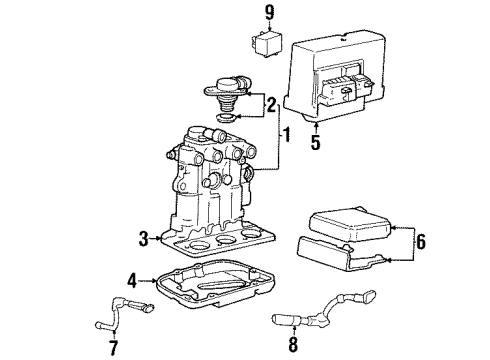 9
2
1
5
3
6
4
7
8