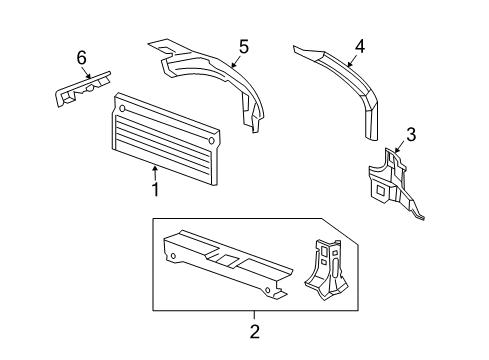 6
5
4
3
1
2