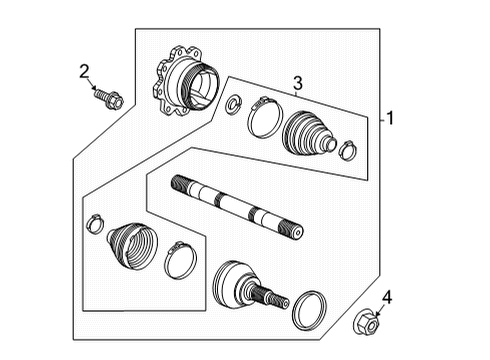 2
3
1
4