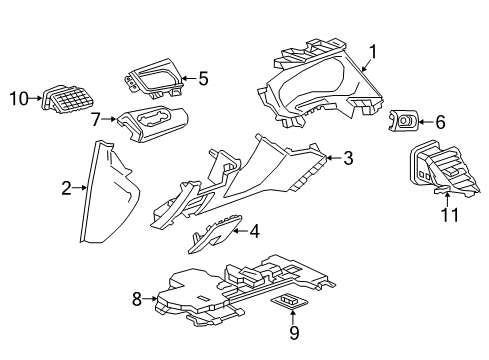 1
5
10
7
6
3
2
11
4
8
9