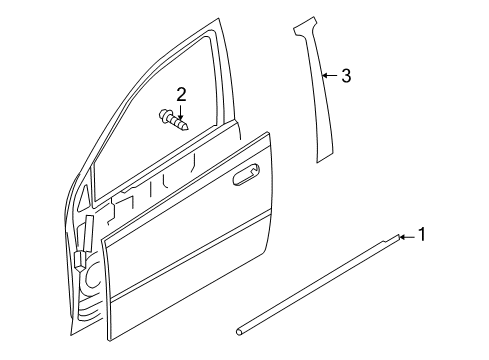 3
2
1