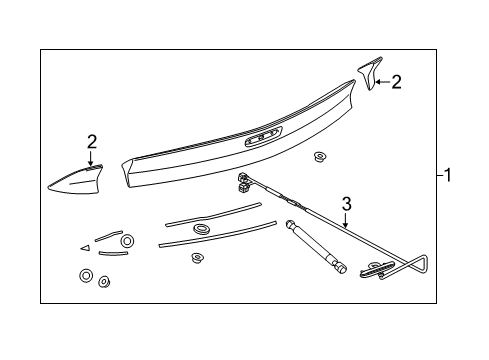 2
2
1
3