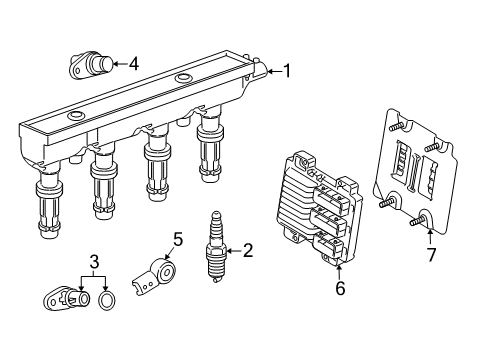 4
1
5
2
3
6
7