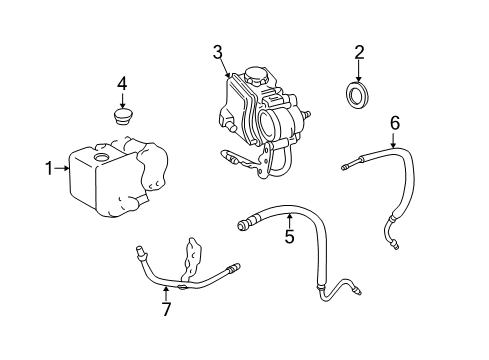 3
2
4
6
1
5
7