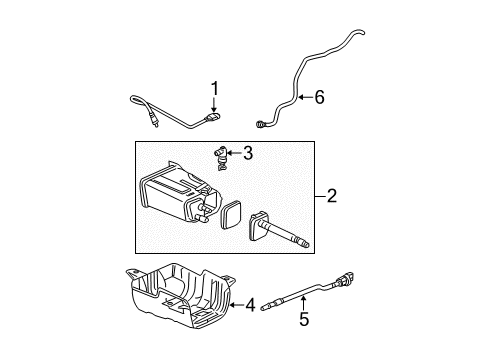 1
6
3
2
4
5