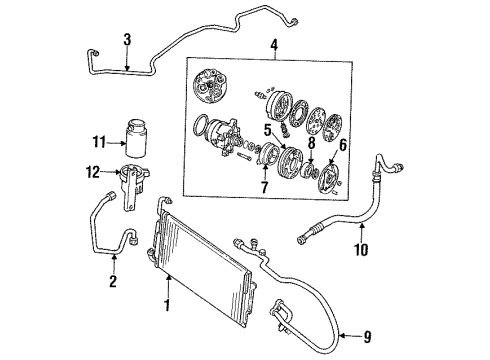 3
4
11
5
8
6
12
7
10
2
1
9