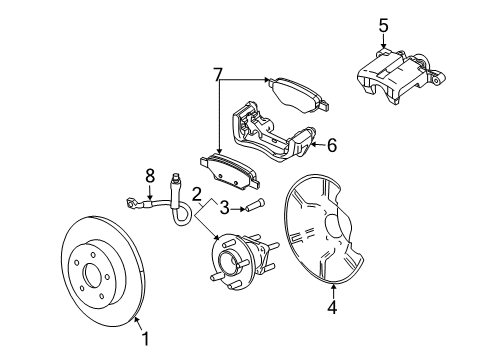 5
7
6
8
2
3
4
1