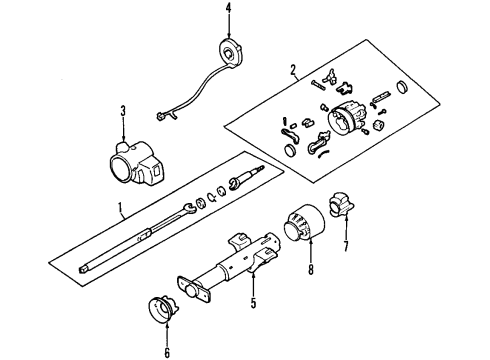 4
2
3
1
7
8
5
6