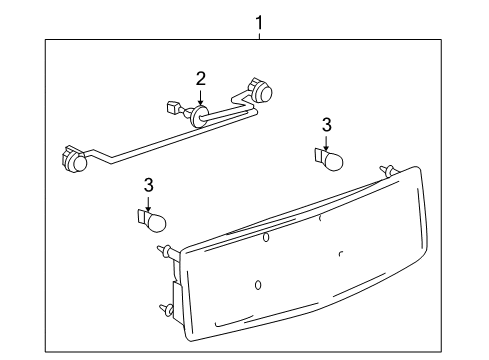 1
2
3
3