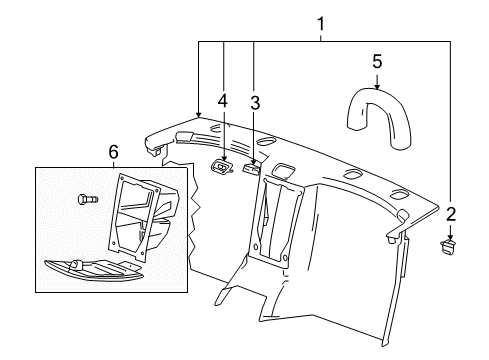 1
5
4
3
6
2