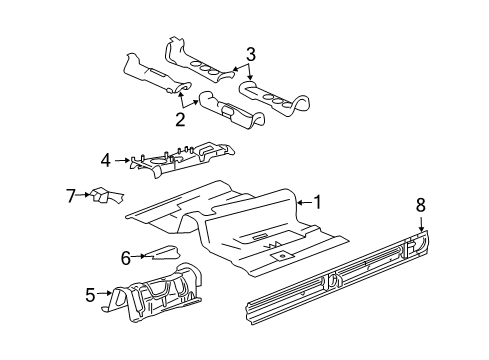 3
2
4
7
1
8
6
5