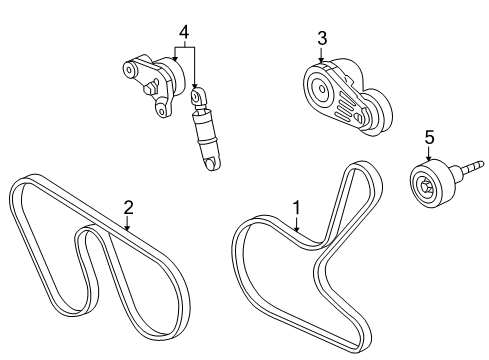 4
3
5
2
1