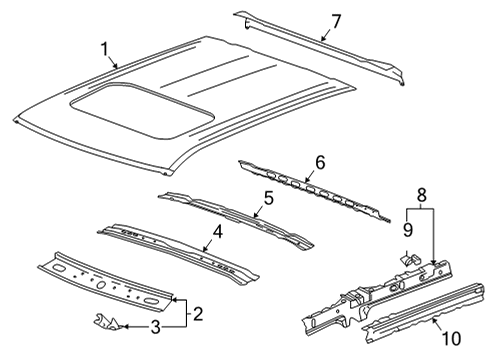 1
7
6
5
8
9
4
2
3
10