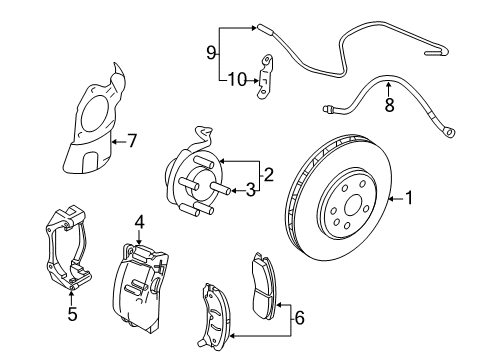 9
10
8
7
2
3
1
4
5
6