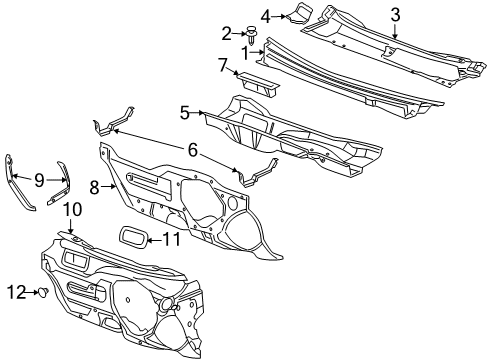 4
3
2
1
7
5
6
9
8
10
11
12