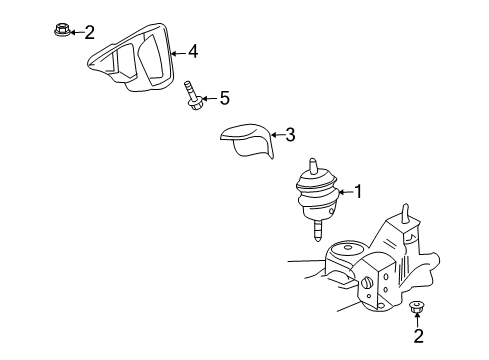 2
4
5
3
1
2