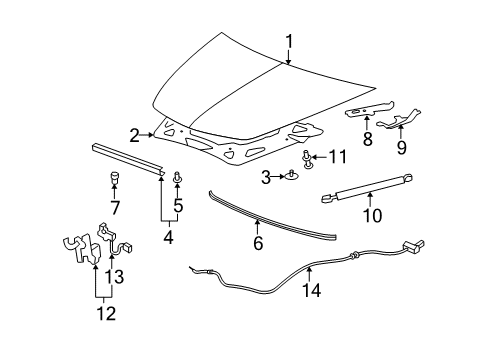 1
2
8
9
11
3
7
5
4
10
6
13
12
14