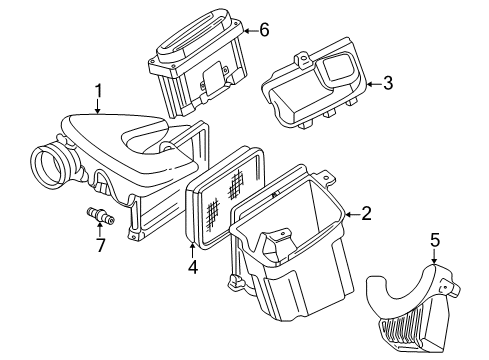 6
3
1
2
7
4
5