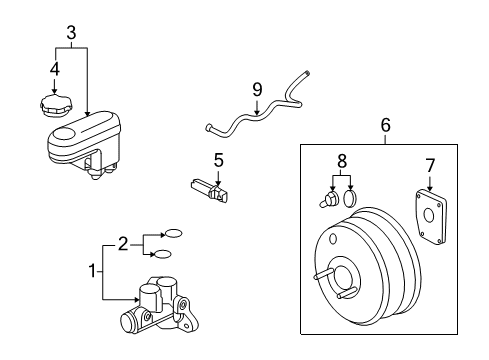 3
4
9
6
5
8
7
2
1