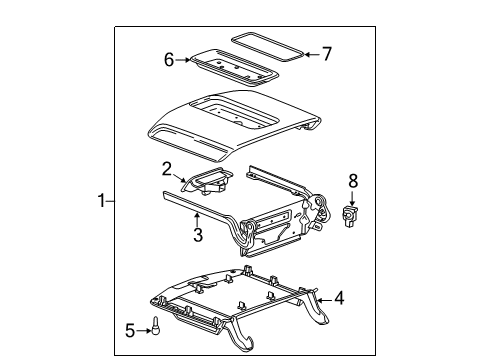 6
7
2
8
1
3
4
5