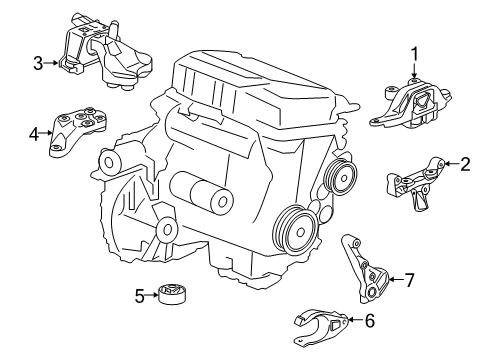 3
1
4
2
7
5
6