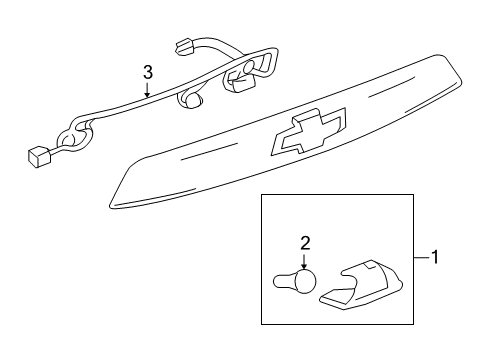 3

2

1