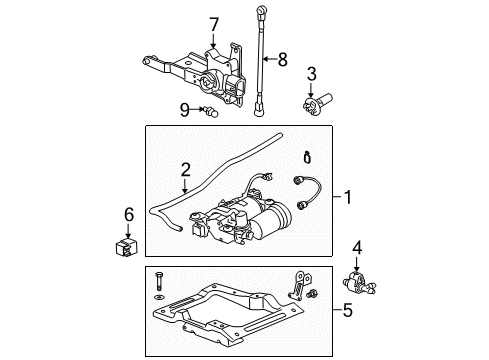 7
8
3
9
2
1
6
4
5