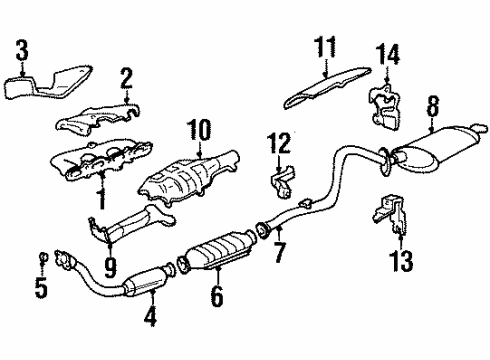 3
2
11
14
8
10
12
1
9
7
13
5
6
4