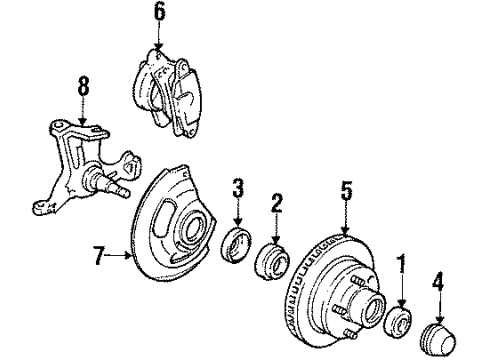 6
8
3
2
5
7
1
4