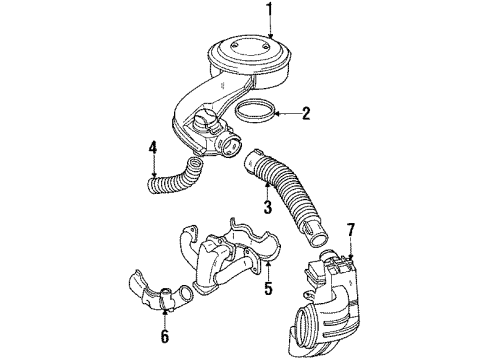 1
2
4
3
7
5
6