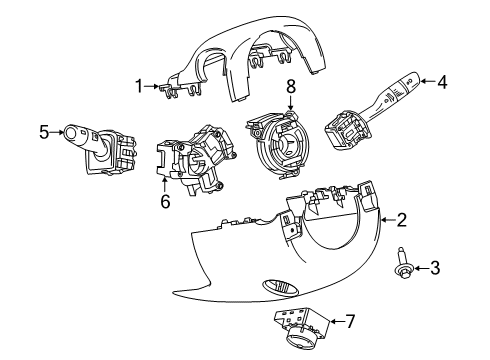 1
8
4
5
6
2
3
7