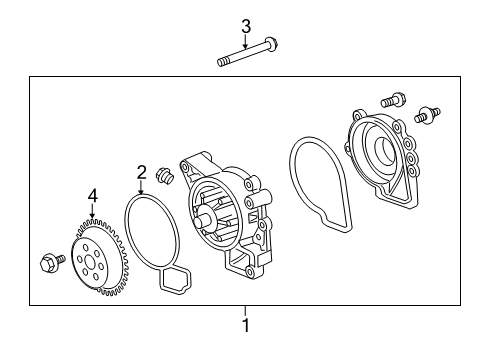 3
2
4
1