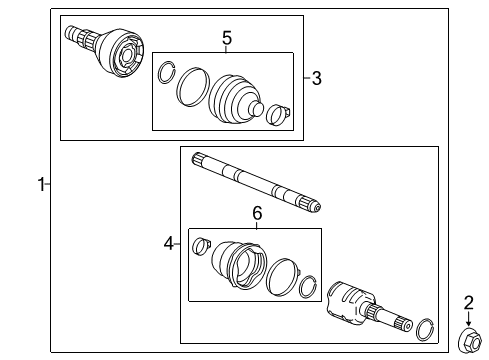 5
3
1
6
4
2