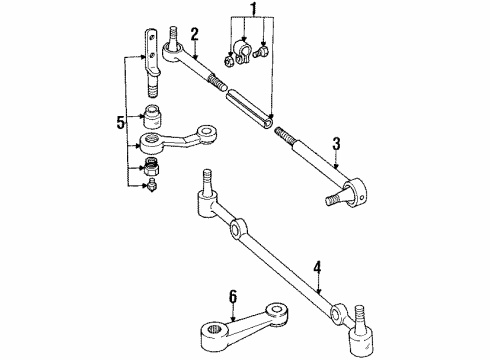 1
2
5
3
4
6