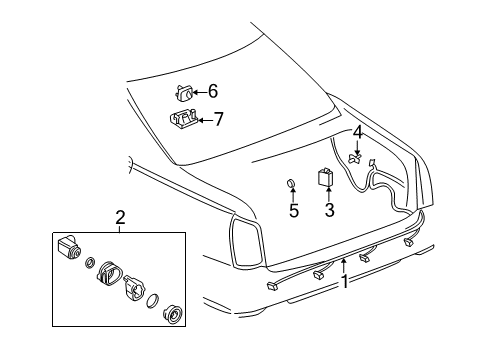 6
7
4
5
3
2
1