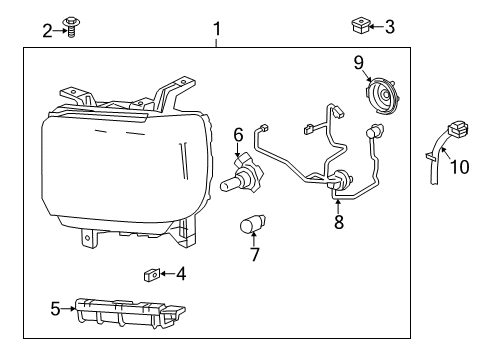 2
1
3
9
6
10
8
7
4
5