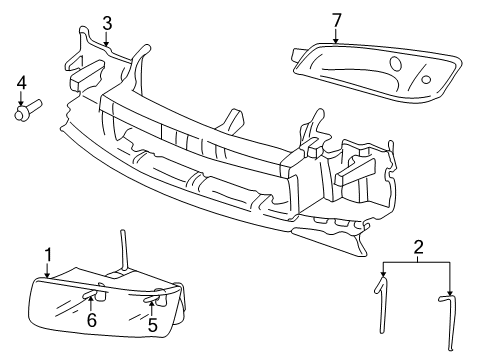 3
7
4
1
6
5
2