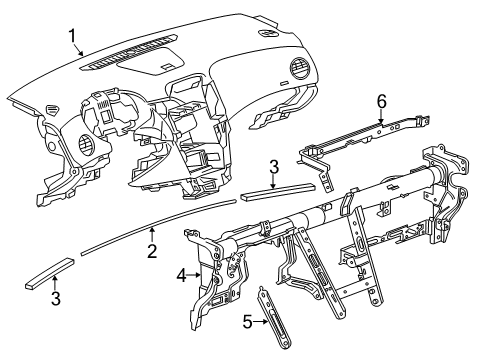 1
6
3
2
3
4
5