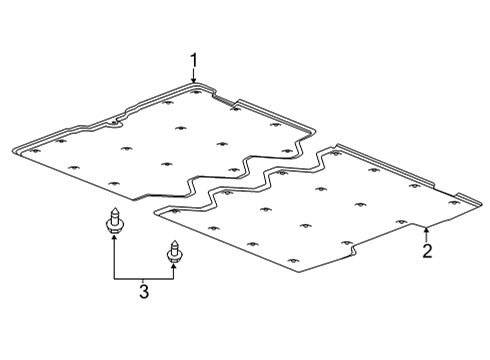 1
2
3