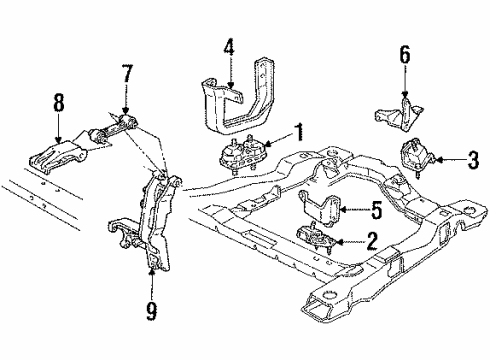 4
6
7
8
1
3
5
2
9