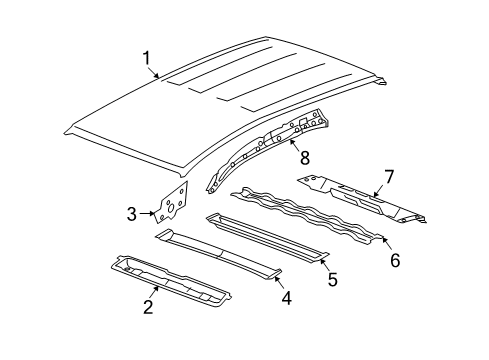 1
8
7
3
6
5
4
2