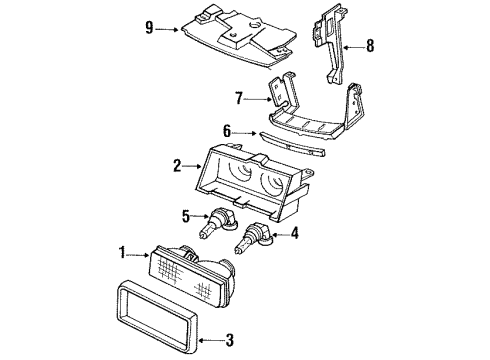 9
8
7
6
2
5
4
1
3