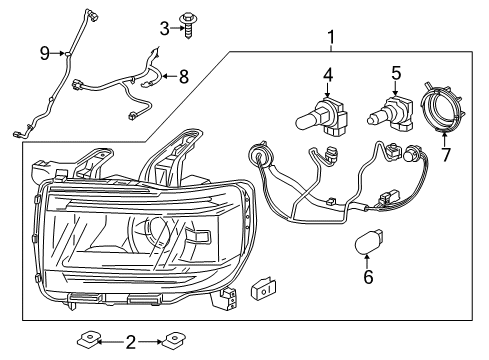 9
3
8
1
4
5
7
6
2