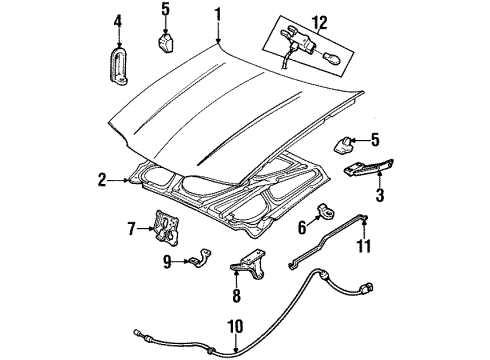 4
5
1
12
5
2
3
7
6
11
9
8
10