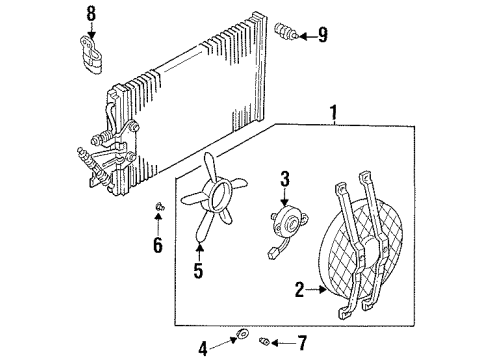 8
9
1
3
6
5
2
4
7