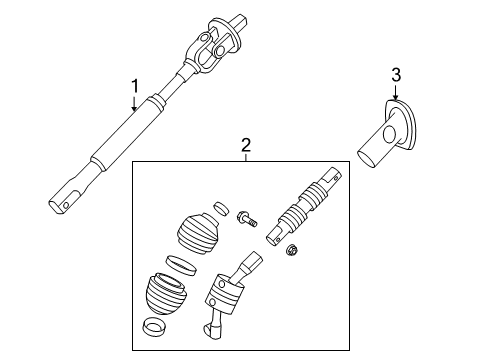 1
2
3