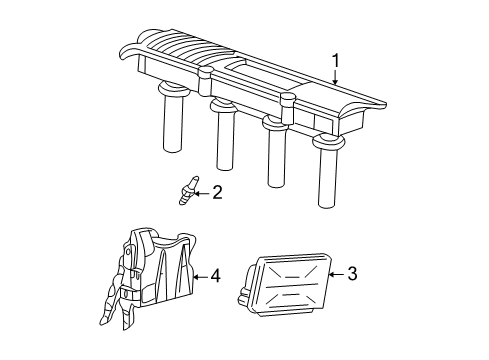 1
2
4
3