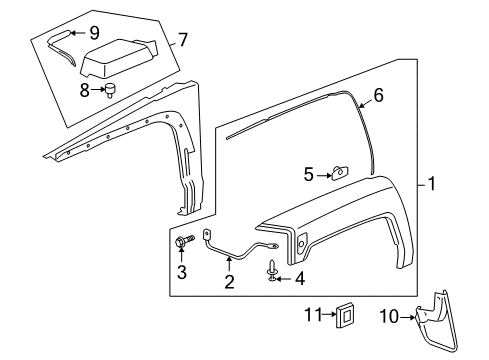 9
7
8
6
5
1
3
2
4
11
10