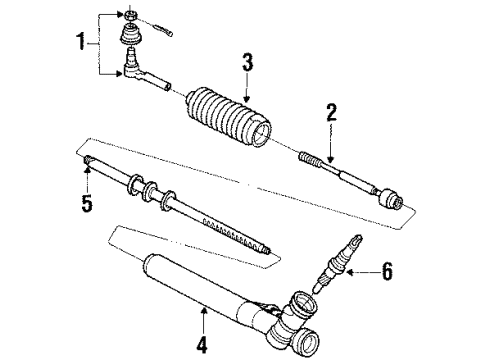 1
3
2
5
6
4