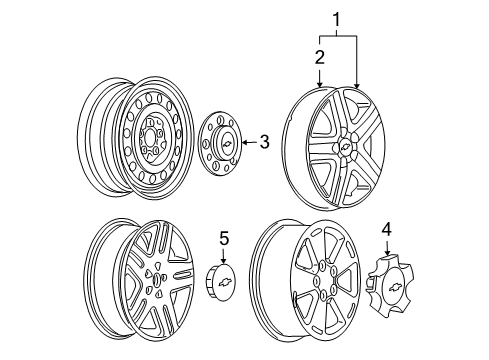 1
2
3
5
4